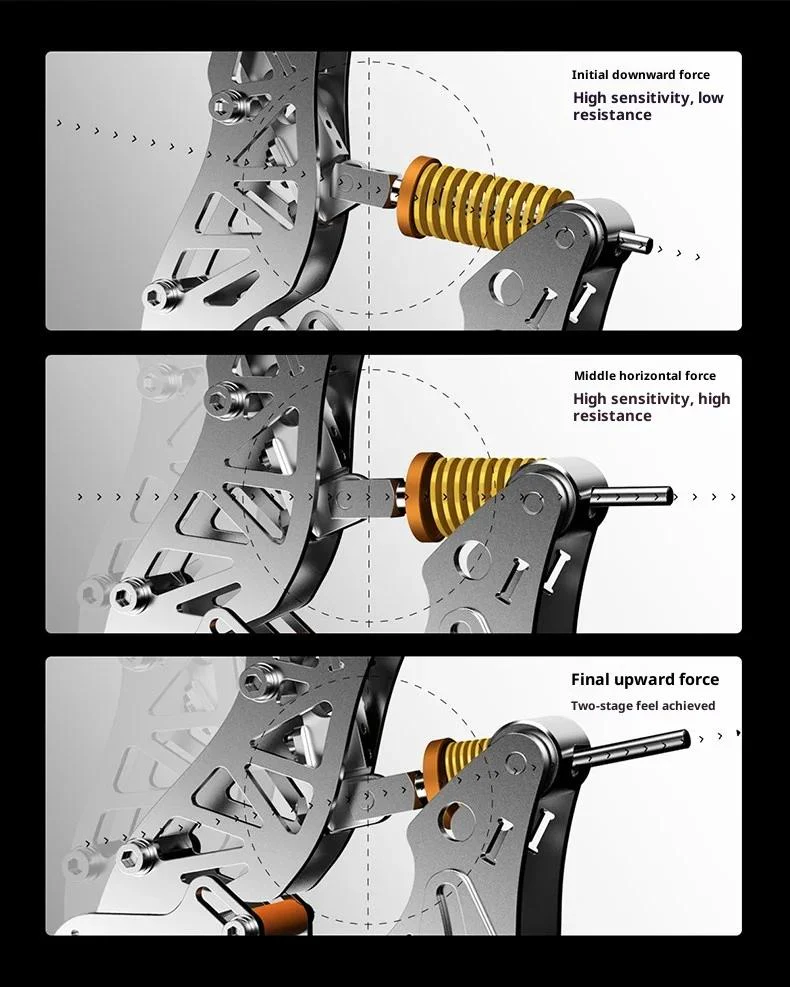 Initial downward force
High sensitivity, low resistance

Middle horizontal force
High sensitivity, high resistance

Final upward force
Two-stage feel achieved